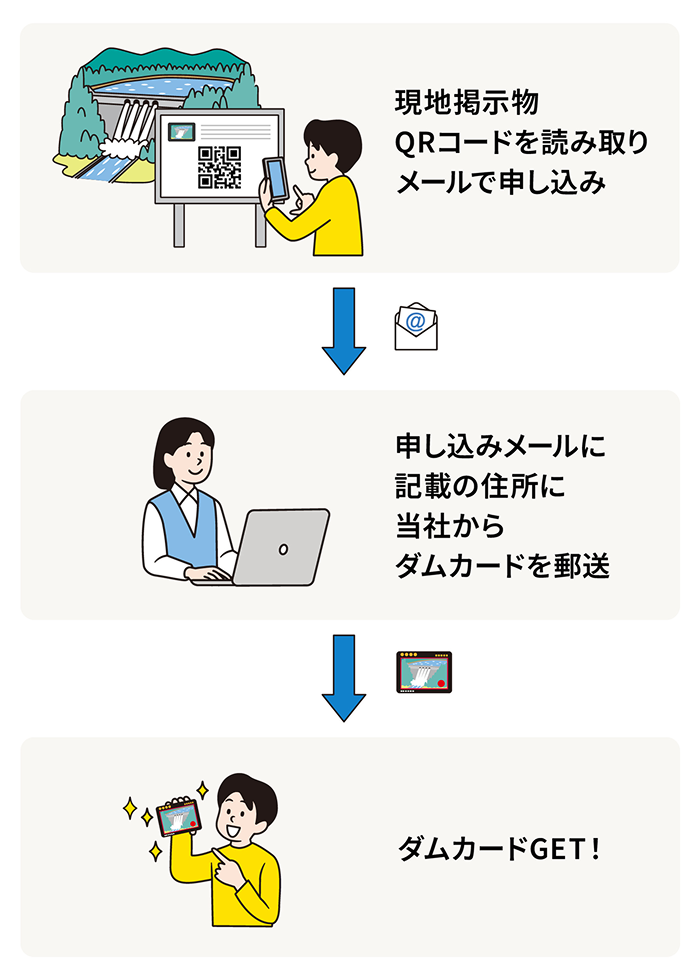 現地掲示物
QRコードを読み取り
メールで申し込み

@

申し込みメールに
記載の住所に
当社から
ダムカードを郵送

ダムカードGET！