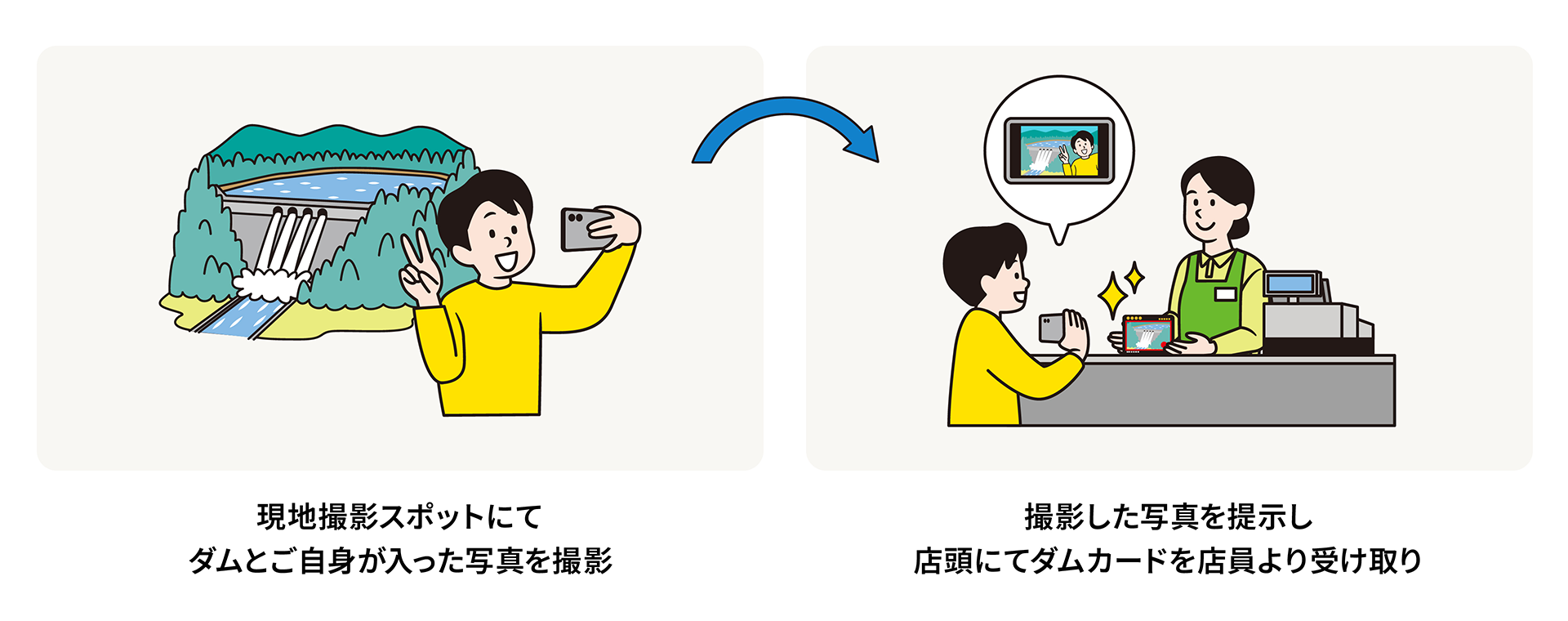 現地撮影スポットにて
ダムとご自身が入った写真を撮影

撮影した写真を提示し
店頭にてダムカードを店員より受け取り