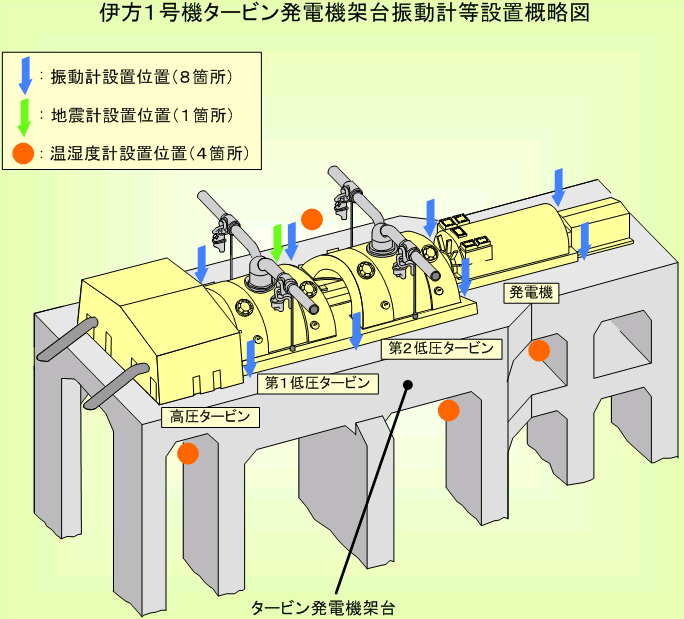 伊方１号機タービン発電機架台振動計等設置概略図

：振動計設置位置（８箇所）
：地震計設置位置（１箇所）
：温湿度計設置位置（４箇所）

発電機
第２低圧タービン
第１低圧タービン
高圧タービン
タービン発電機架台